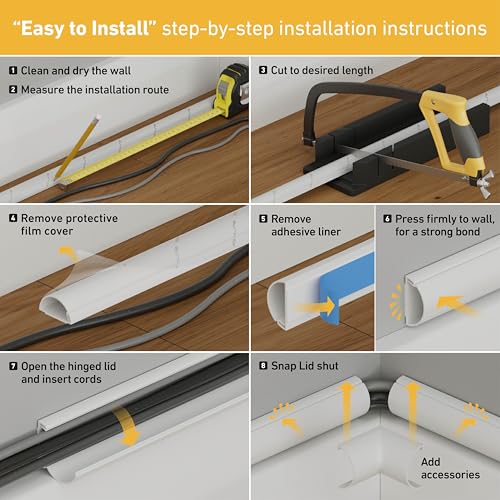 "Easy to Install" step-by-step installation instructions

1 Clean and dry the wall
2 Measure the installation route

3 Cut to desired length

4 Remove protective film cover

5 Remove adhesive liner

6 Press firmly to wall, for a strong bond

7 Open the hinged lid and insert cords

8 Snap Lid shut

Add accessories