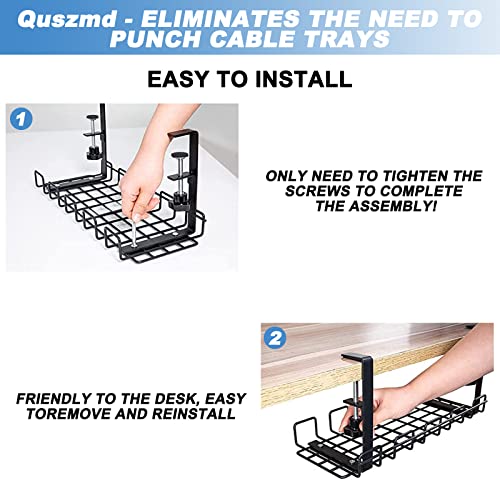 Quszmd - ELIMINATES THE NEED TO PUNCH CABLE TRAYS

EASY TO INSTALL

1

ONLY NEED TO TIGHTEN THE SCREWS TO COMPLETE THE ASSEMBLY!

2

FRIENDLY TO THE DESK, EASY TOREMOVE AND REINSTALL