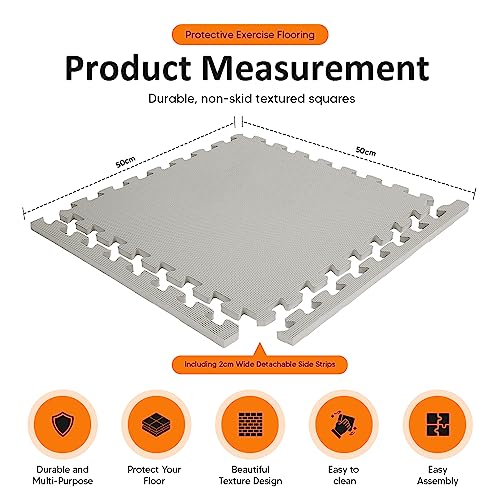 Protective Exercise Flooring

Product Measurement

Durable, non-skid textured squares

50cm

50cm

Including 2cm Wide Detachable Side Strips

Durable and Multi-Purpose

Protect Your Floor

Beautiful Texture Design

Easy to clean

Easy Assembly