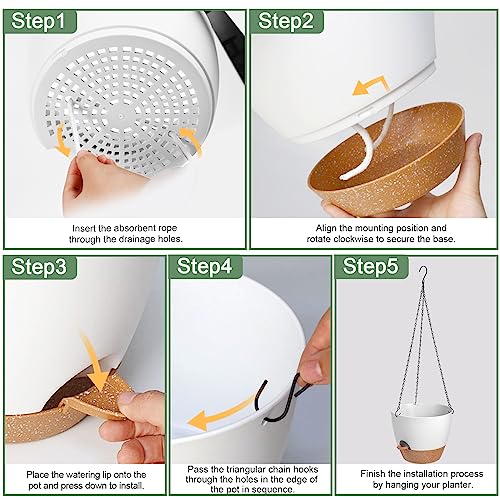 Step1

Insert the absorbent rope through the drainage holes.

Step2

Align the mounting position and rotate clockwise to secure the base.

Step3

Place the watering lip onto the pot and press down to install.

Step4

Pass the triangular chain hooks through the holes in the edge of the pot in sequence.

Step5

Finish the installation process by hanging your planter.