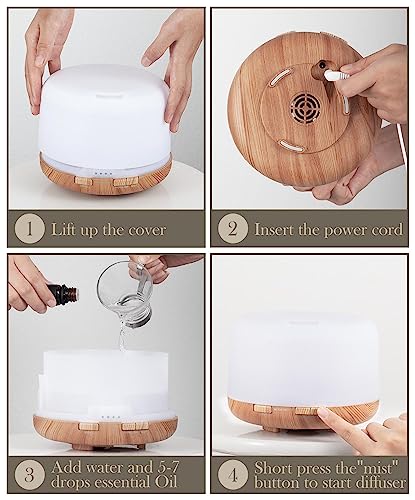 1 Lift up the cover

2 Insert the power cord

3 Add water and 5-7 drops essential Oil

4 Short press the"mist" button to start diffuser