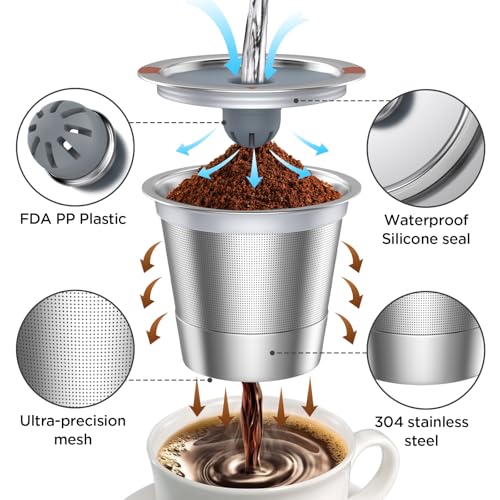 FDA PP Plastic

Waterproof Silicone seal

Ultra-precision mesh

304 stainless steel