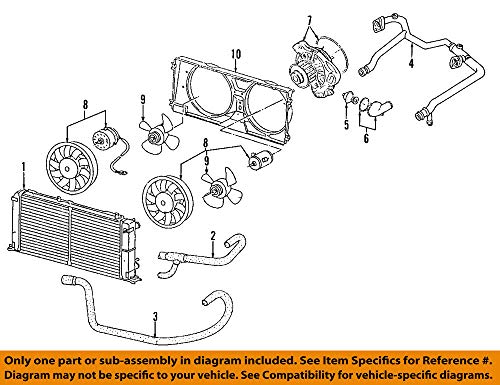 7
4
10
8
9
5
6
8
9
1
2
3

Only one part or sub-assembly in diagram included. See Item Specifics for Reference #.
Diagram may not be specific to your vehicle. See Compatibility for vehicle-specific diagrams.