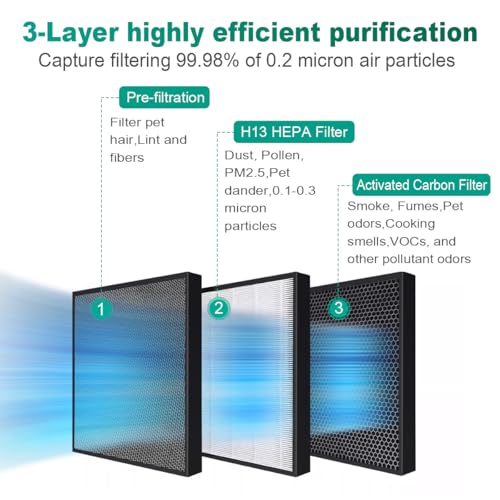 3-Layer highly efficient purification

Capture filtering 99.98% of 0.2 micron air particles

Pre-filtration

Filter pet hair,Lint and fibers

H13 HEPA Filter

Dust, Pollen, PM2.5,Pet dander,0.1-0.3 micron particles

Activated Carbon Filter

Smoke, Fumes,Pet odors,Cooking smells,VOCs, and other pollutant odors

1

2

3