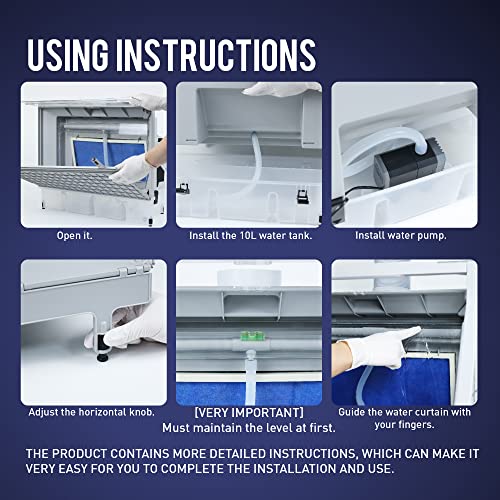 USING INSTRUCTIONS

Open it.

Install the 10L water tank.

Install water pump.

Adjust the horizontal knob.

[VERY IMPORTANT]
Must maintain the level at first.

Guide the water curtain with your fingers.

THE PRODUCT CONTAINS MORE DETAILED INSTRUCTIONS, WHICH CAN MAKE IT VERY EASY FOR YOU TO COMPLETE THE INSTALLATION AND USE.