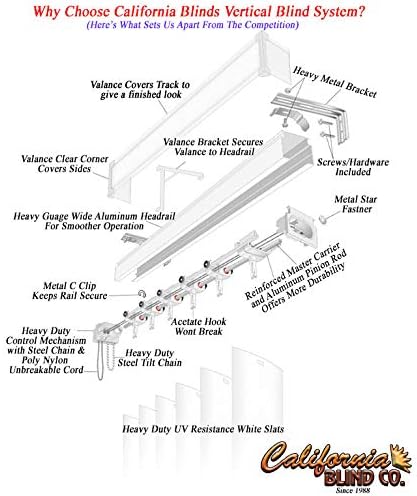 Why Choose California Blinds Vertical Blind System?
(Here's What Sets Us Apart From The Competition)

Valance Covers Track to give a finished look

Heavy Metal Bracket

Valance Bracket Secures Valance to Headrail

Valance Clear Corner Covers Sides

Screws/Hardware Included

Metal Star Fastner

Heavy Guage Wide Aluminum Headrail For Smoother Operation

Reinforced Master Carrier and Aluminum Pinion Rod Offers More Durability

Metal C Clip Keeps Rail Secure

Acetate Hook Wont Break

Heavy Duty Control Mechanism with Steel Chain & Poly Nylon Unbreakable Cord

Heavy Duty Steel Tilt Chain

Heavy Duty UV Resistance White Slats

California BLIND CO.
Since 1988