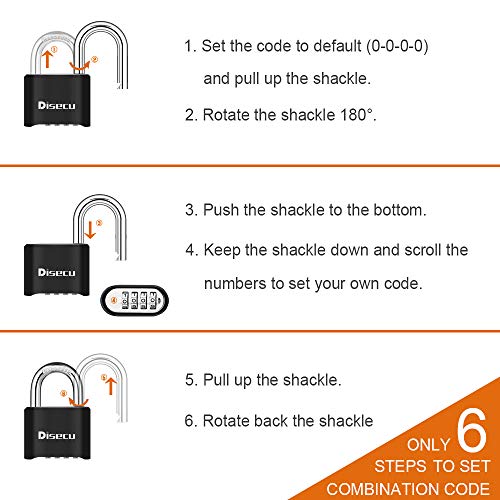 ①
②
Disecu

1. Set the code to default (0-0-0-0) and pull up the shackle.

2. Rotate the shackle 180°.

③
Disecu
④

3. Push the shackle to the bottom.

4. Keep the shackle down and scroll the numbers to set your own code.

⑤
⑥
Disecu

5. Pull up the shackle.

6. Rotate back the shackle

ONLY 6 STEPS TO SET COMBINATION CODE