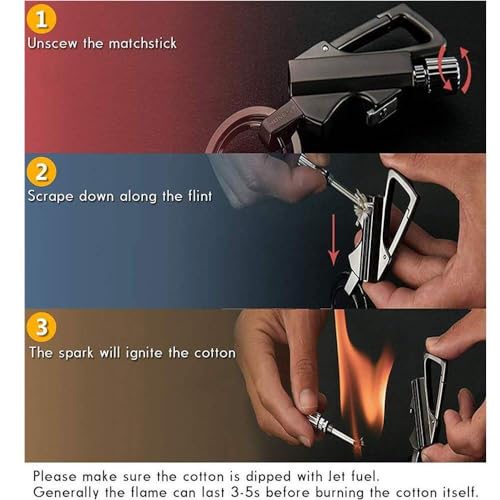 1
Unscew the matchstick

2
Scrape down along the flint

3
The spark will ignite the cotton

Please make sure the cotton is dipped with Jet fuel.
Generally the flame can last 3-5s before burning the cotton itself.