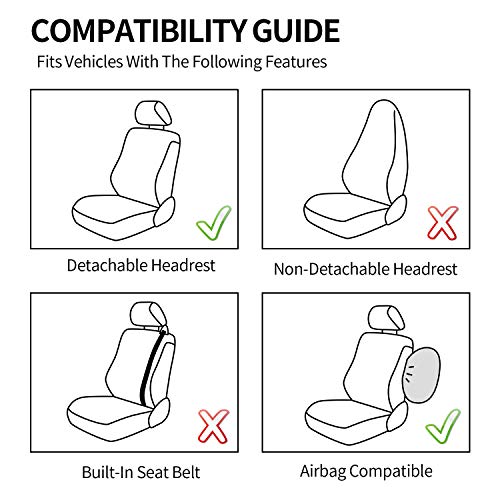 COMPATIBILITY GUIDE
Fits Vehicles With The Following Features

Detachable Headrest

Non-Detachable Headrest

Built-In Seat Belt

Airbag Compatible