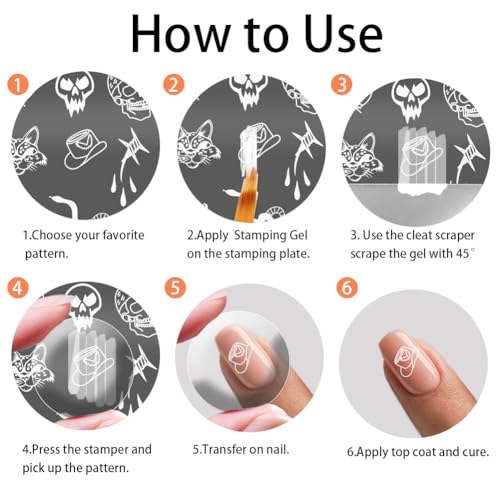 How to Use

1

1.Choose your favorite pattern.

2

2.Apply Stamping Gel on the stamping plate.

3

3. Use the cleat scraper scrape the gel with 45°

4

4.Press the stamper and pick up the pattern.

5

5.Transfer on nail.

6

6.Apply top coat and cure.