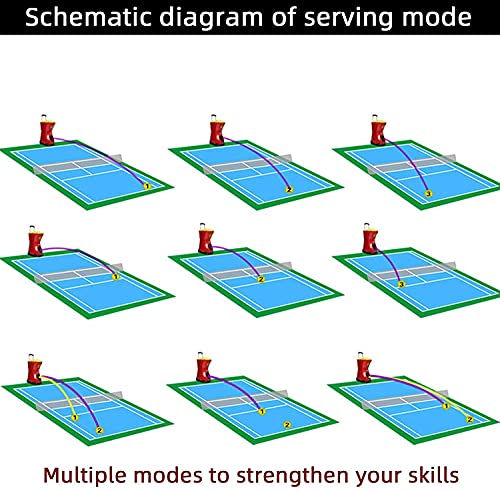 Schematic diagram of serving mode

1

2

3

1

2

3

1

2

1

2

1

2

Multiple modes to strengthen your skills