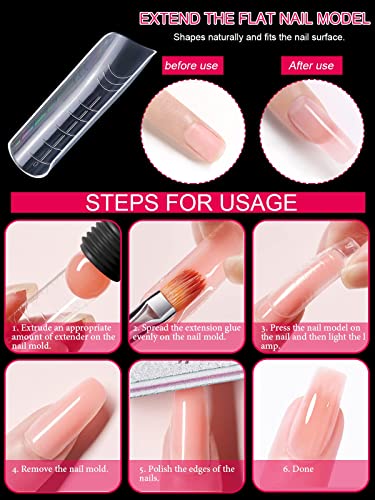 EXTEND THE FLAT NAIL MODEL

Shapes naturally and fits the nail surface.

before use

After use

STEPS FOR USAGE

1. Extrude an appropriate amount of extender on the nail mold.

2. Spread the extension glue evenly on the nail mold.

3. Press the nail model on the nail and then light the l amp.

4. Remove the nail mold.

5. Polish the edges of the nails.

6. Done