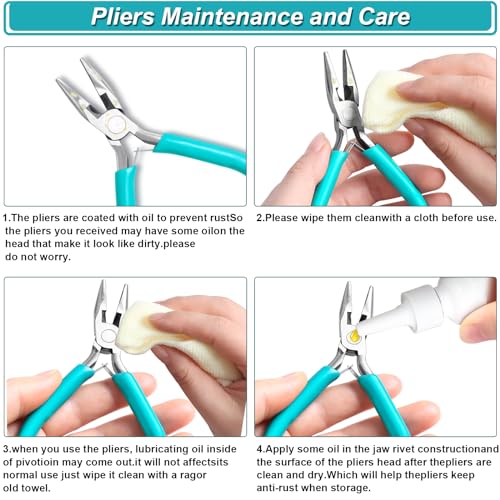 Pliers Maintenance and Care

1.The pliers are coated with oil to prevent rustSo the pliers you received may have some oilon the head that make it look like dirty.please do not worry.

2.Please wipe them cleanwith a cloth before use.

3.when you use the pliers, lubricating oil inside of pivotioin may come out.it will not affectsits normal use just wipe it clean with a ragor old towel.

4.Apply some oil in the jaw rivet constructionand the surface of the pliers head after thepliers are clean and dry.Which will help thepliers keep anti-rust when storage.