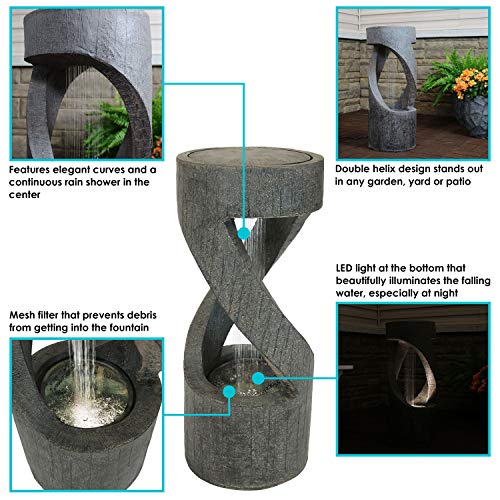 Features elegant curves and a continuous rain shower in the center

Double helix design stands out in any garden, yard or patio

LED light at the bottom that beautifully illuminates the falling water, especially at night

Mesh filter that prevents debris from getting into the fountain