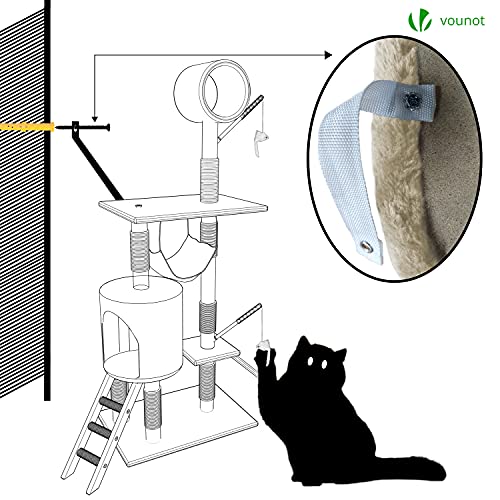 vounot