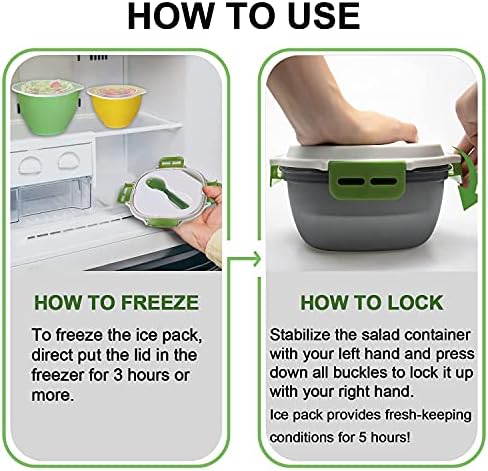 HOW TO USE

HOW TO FREEZE

To freeze the ice pack, direct put the lid in the freezer for 3 hours or more.

HOW TO LOCK

Stabilize the salad container with your left hand and press down all buckles to lock it up with your right hand.

Ice pack provides fresh-keeping conditions for 5 hours!