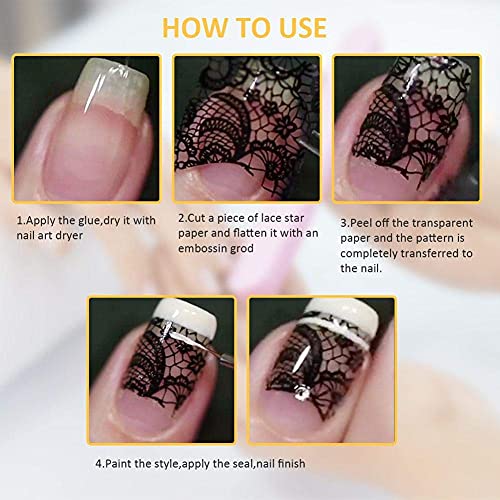 HOW TO USE

1.Apply the glue,dry it with nail art dryer

2.Cut a piece of lace star paper and flatten it with an embossin grod

3.Peel off the transparent paper and the pattern is completely transferred to the nail.

4.Paint the style,apply the seal,nail finish