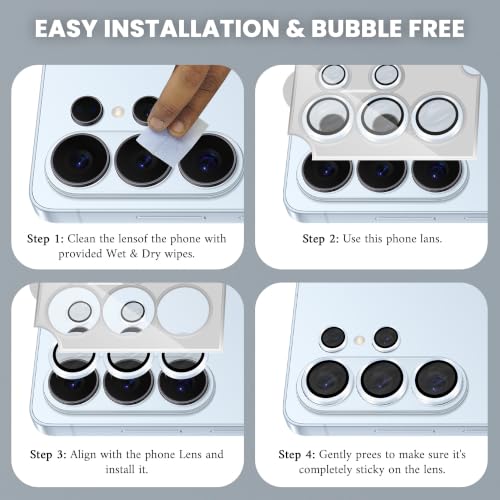 EASY INSTALLATION & BUBBLE FREE

Step 1: Clean the lensof the phone with provided Wet & Dry wipes.

Step 2: Use this phone lans.

Step 3: Align with the phone Lens and install it.

Step 4: Gently prees to make sure it's completely sticky on the lens.