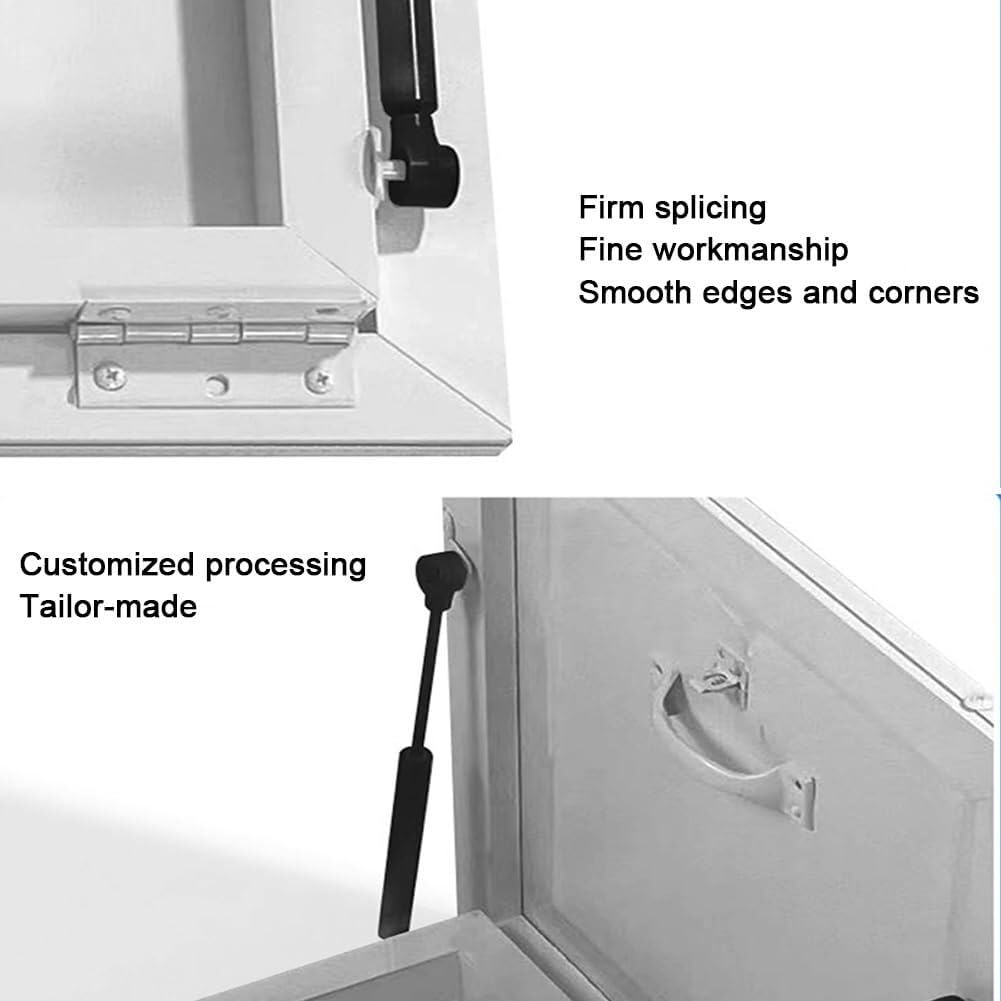 Firm splicing
Fine workmanship
Smooth edges and corners

Customized processing
Tailor-made