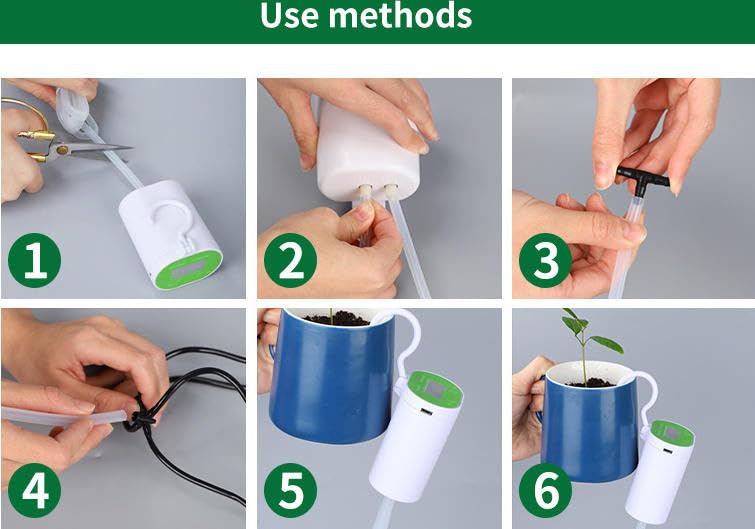 Use methods

1

2

3

4

5

6