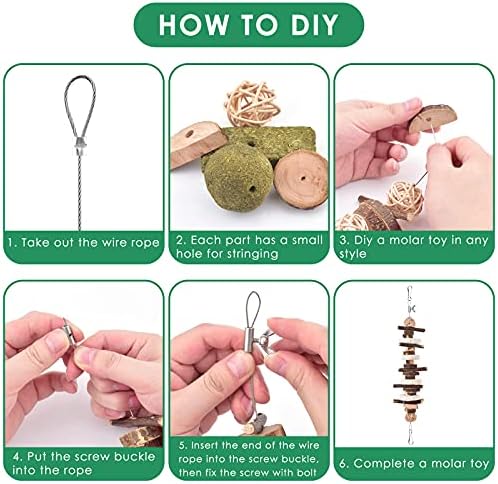 HOW TO DIY

1. Take out the wire rope

2. Each part has a small hole for stringing

3. Diy a molar toy in any style

4. Put the screw buckle into the rope

5. Insert the end of the wire rope into the screw buckle, then fix the screw with bolt

6. Complete a molar toy