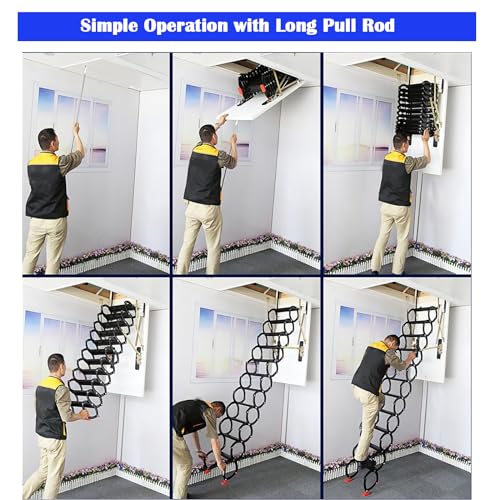 Simple Operation with Long Pull Rod