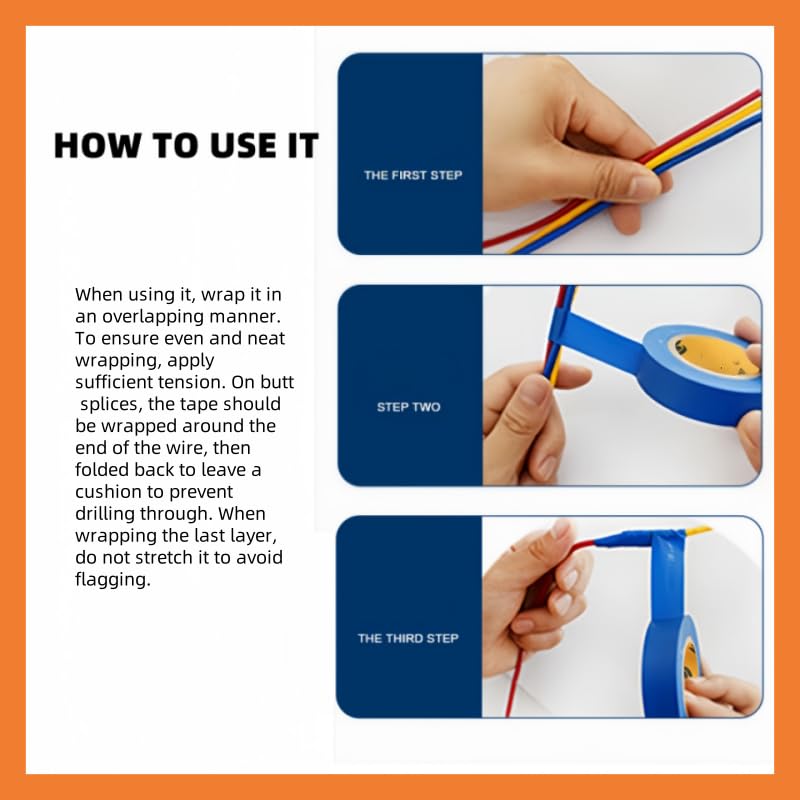 HOW TO USE IT

When using it, wrap it in an overlapping manner. To ensure even and neat wrapping, apply sufficient tension. On butt splices, the tape should be wrapped around the end of the wire, then folded back to leave a cushion to prevent drilling through. When wrapping the last layer, do not stretch it to avoid flagging.

THE FIRST STEP

STEP TWO

THE THIRD STEP