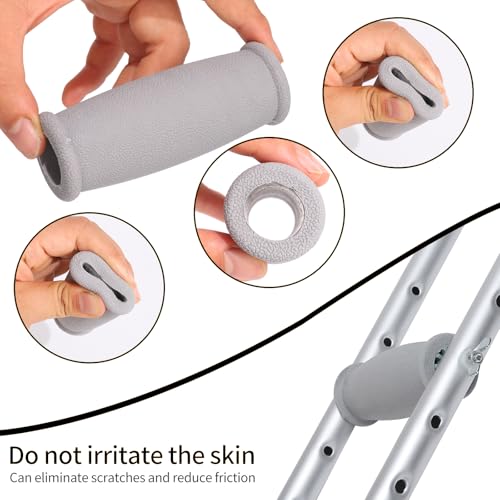 Do not irritate the skin
Can eliminate scratches and reduce friction