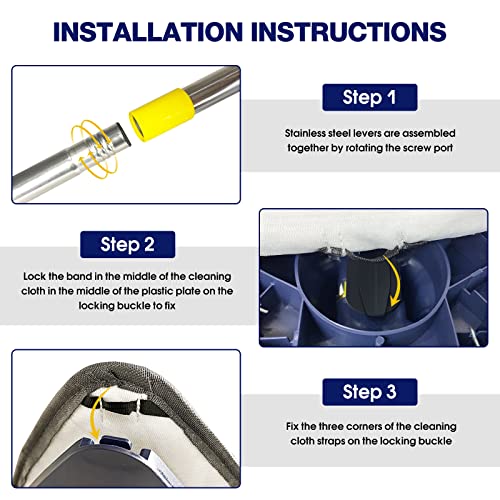 INSTALLATION INSTRUCTIONS

Step 1

Stainless steel levers are assembled together by rotating the screw port

Step 2

Lock the band in the middle of the cleaning cloth in the middle of the plastic plate on the locking buckle to fix

Step 3

Fix the three corners of the cleaning cloth straps on the locking buckle