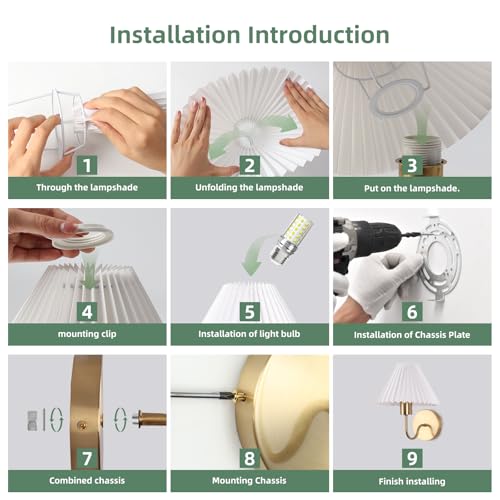 Installation Introduction

1
Through the lampshade

2
Unfolding the lampshade

3
Put on the lampshade.

4
mounting clip

5
Installation of light bulb

6
Installation of Chassis Plate

7
Combined chassis

8
Mounting Chassis

9
Finish installing