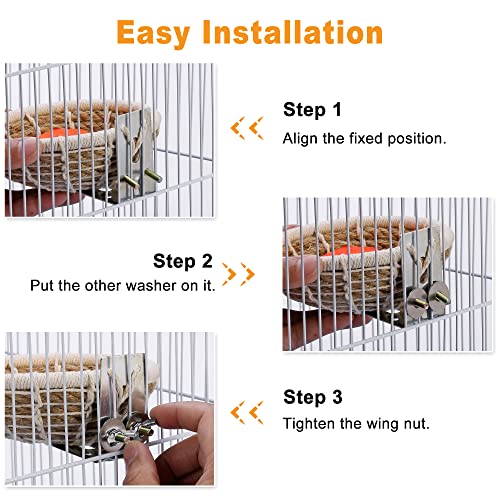 Easy Installation

Step 1
Align the fixed position.

Step 2
Put the other washer on it.

Step 3
Tighten the wing nut.