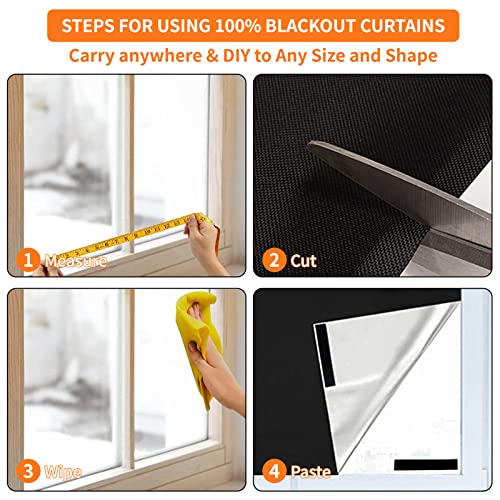 STEPS FOR USING 100% BLACKOUT CURTAINS

Carry anywhere & DIY to Any Size and Shape

1 Measure

2 Cut

3 Wipe

4 Paste