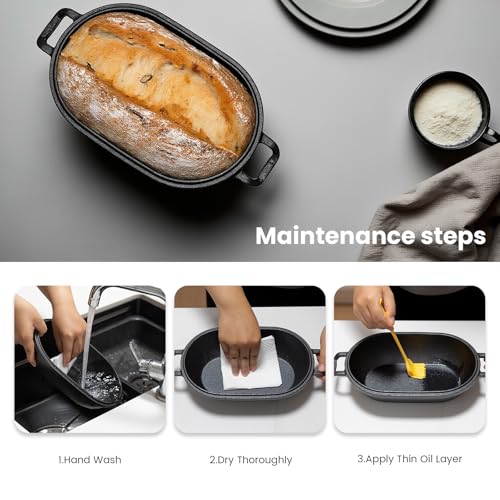 Maintenance steps

1.Hand Wash

2.Dry Thoroughly

3.Apply Thin Oil Layer