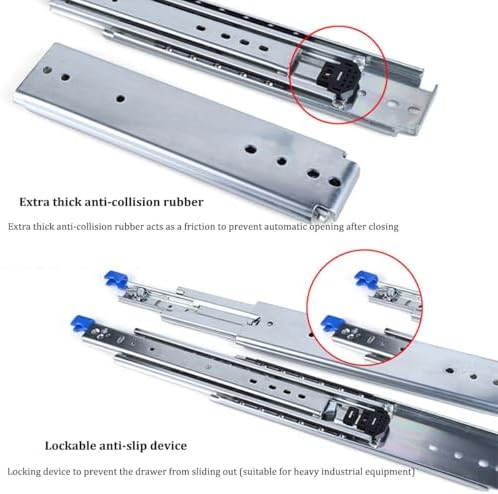 Extra thick anti-collision rubber

Extra thick anti-collision rubber acts as a friction to prevent automatic opening after closing

Lockable anti-slip device

Locking device to prevent the drawer from sliding out (suitable for heavy industrial equipment)