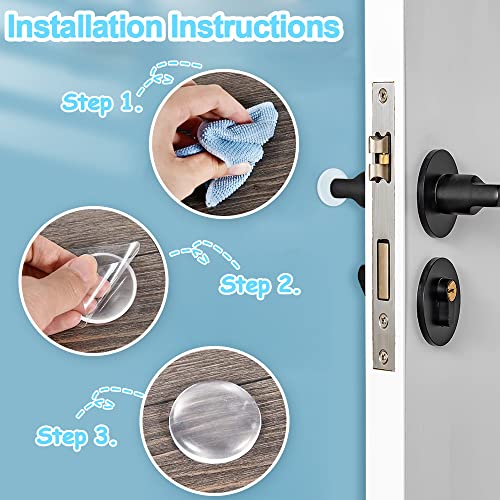 Installation Instructions

Step 1.

Step 2.

Step 3.