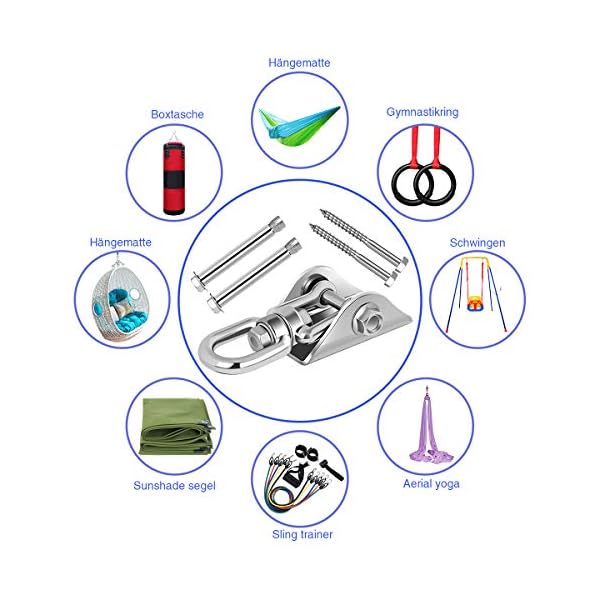 Hängematte

Boxtasche

Gymnastikring

Hängematte

Schwingen

Sunshade segel

Aerial yoga

Sling trainer