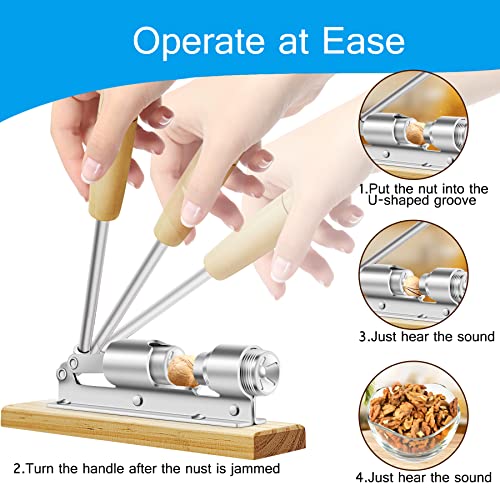 Operate at Ease

1.Put the nut into the U-shaped groove

3.Just hear the sound

2.Turn the handle after the nust is jammed

4.Just hear the sound