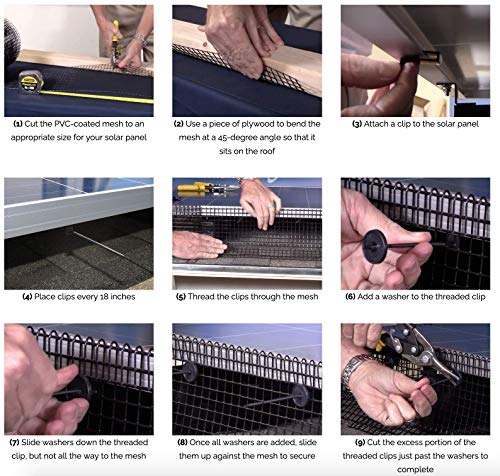 (1) Cut the PVC-coated mesh to an appropriate size for your solar panel

(2) Use a piece of plywood to bend the mesh at a 45-degree angle so that it sits on the roof

(3) Attach a clip to the solar panel

(4) Place clips every 18 inches

(5) Thread the clips through the mesh

(6) Add a washer to the threaded clip

(7) Slide washers down the threaded clip, but not all the way to the mesh

(8) Once all washers are added, slide them up against the mesh to secure

(9) Cut the excess portion of the threaded clips just past the washers to complete