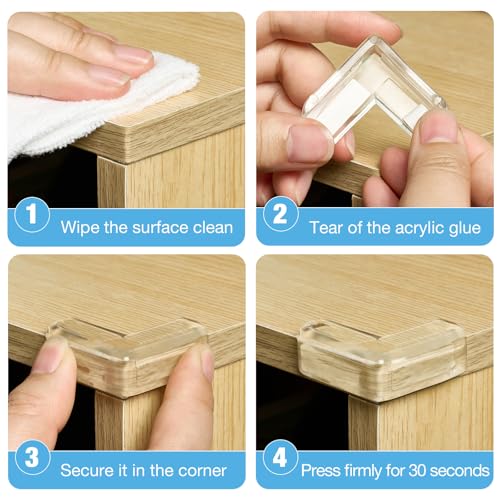 1 Wipe the surface clean

2 Tear of the acrylic glue

3 Secure it in the corner

4 Press firmly for 30 seconds