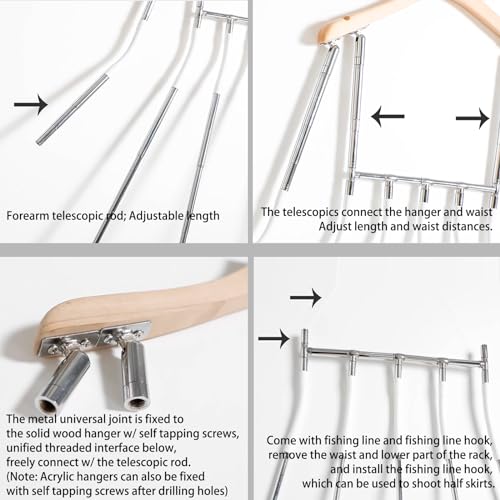 Forearm telescopic rod; Adjustable length

The telescopics connect the hanger and waist
Adjust length and waist distances.

The metal universal joint is fixed to the solid wood hanger w/ self tapping screws, unified threaded interface below, freely connect w/ the telescopic rod.
(Note: Acrylic hangers can also be fixed with self tapping screws after drilling holes)

Come with fishing line and fishing line hook, remove the waist and lower part of the rack, and install the fishing line hook, which can be used to shoot half skirts.