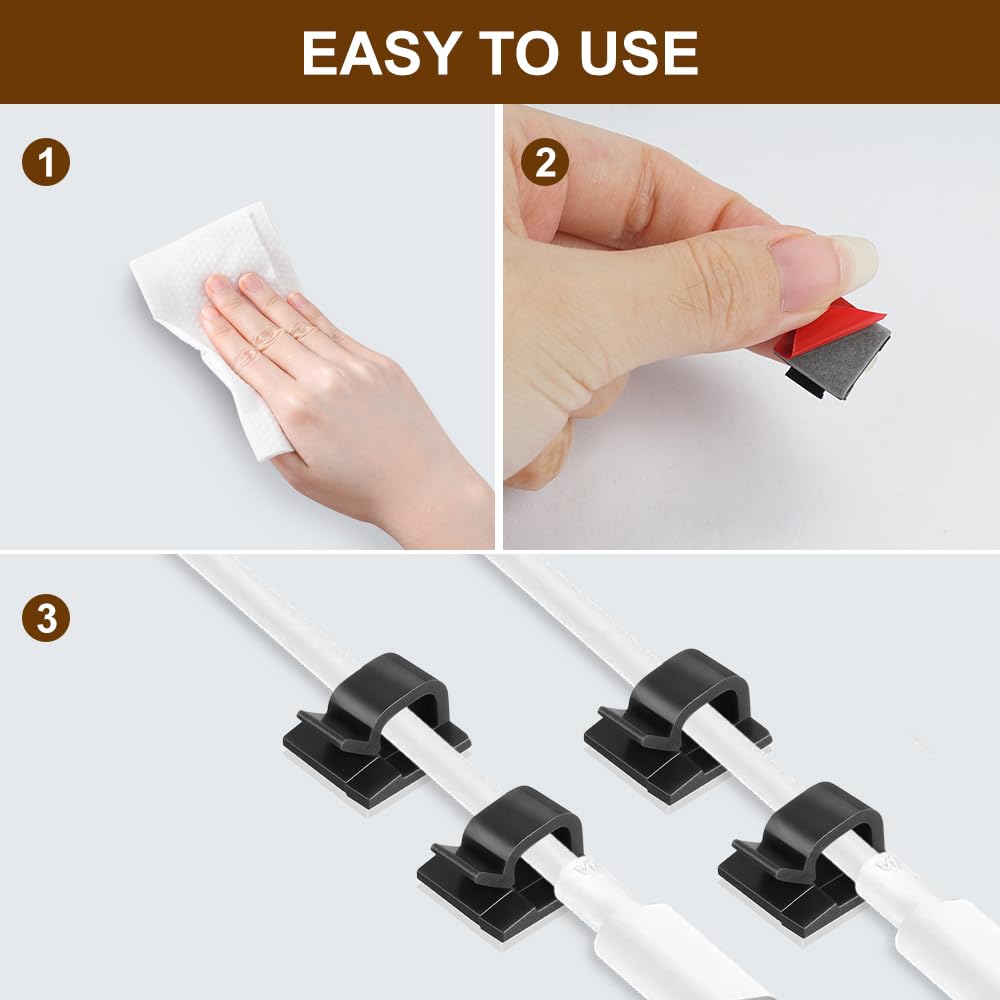 EASY TO USE

1

2

3