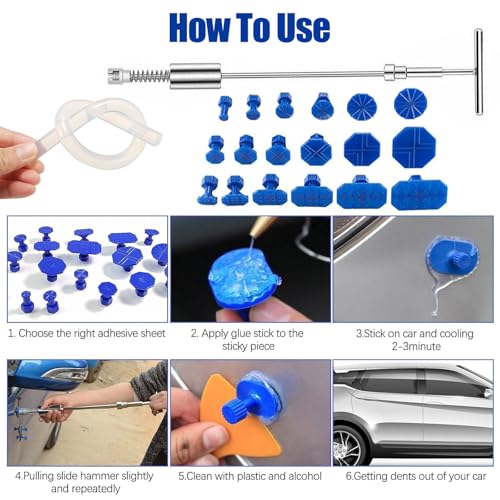 How To Use

1. Choose the right adhesive sheet

2. Apply glue stick to the sticky piece

3.Stick on car and cooling 2-3minute

4.Pulling slide hammer slightly and repeatedly

5.Clean with plastic and alcohol

6.Getting dents out of your car