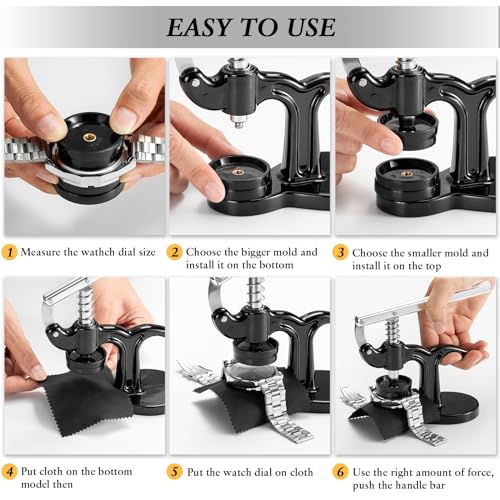 EASY TO USE

1 Measure the wathch dial size

2 Choose the bigger mold and install it on the bottom

3 Choose the smaller mold and install it on the top

4 Put cloth on the bottom model then

5 Put the watch dial on cloth

6 Use the right amount of force, push the handle bar