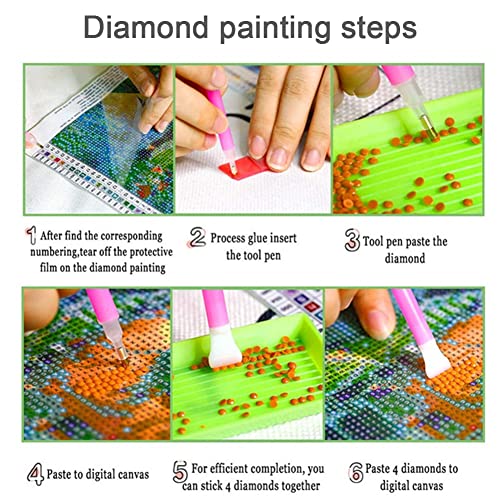 Diamond painting steps

1 After find the corresponding numbering,tear off the protective film on the diamond painting

2 Process glue insert the tool pen

3 Tool pen paste the diamond

4 Paste to digital canvas

5 For efficient completion, you can stick 4 diamonds together

6 Paste 4 diamonds to digital canvas