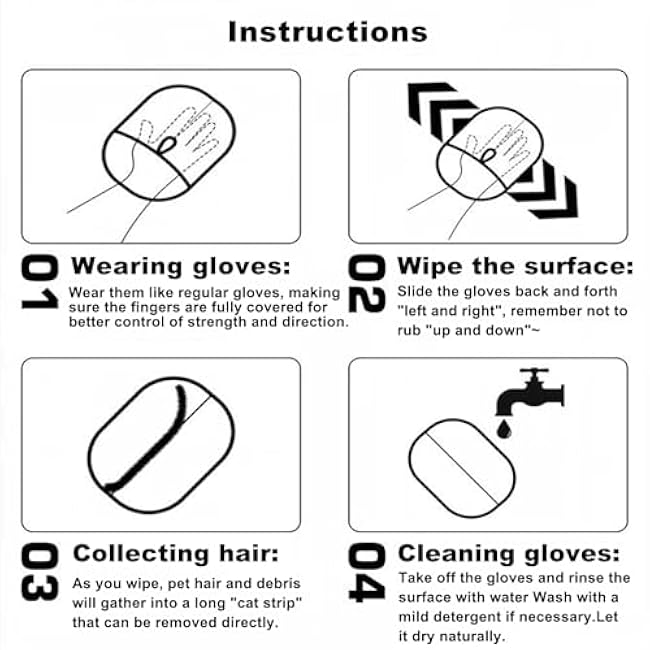 Instructions

01 Wearing gloves:
Wear them like regular gloves, making sure the fingers are fully covered for better control of strength and direction.

02 Wipe the surface:
Slide the gloves back and forth "left and right", remember not to rub "up and down"~

03 Collecting hair:
As you wipe, pet hair and debris will gather into a long "cat strip" that can be removed directly.

04 Cleaning gloves:
Take off the gloves and rinse the surface with water Wash with a mild detergent if necessary.Let it dry naturally.