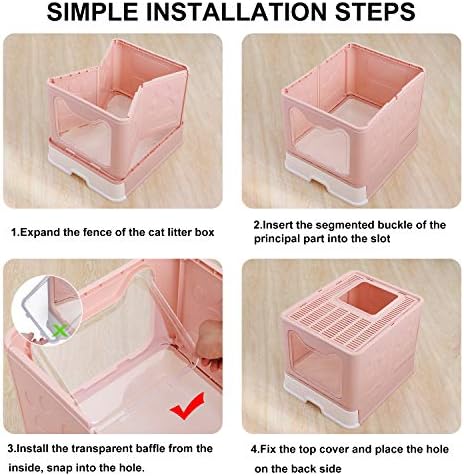 SIMPLE INSTALLATION STEPS

1.Expand the fence of the cat litter box

2.Insert the segmented buckle of the principal part into the slot

3.Install the transparent baffle from the inside, snap into the hole.

4.Fix the top cover and place the hole on the back side