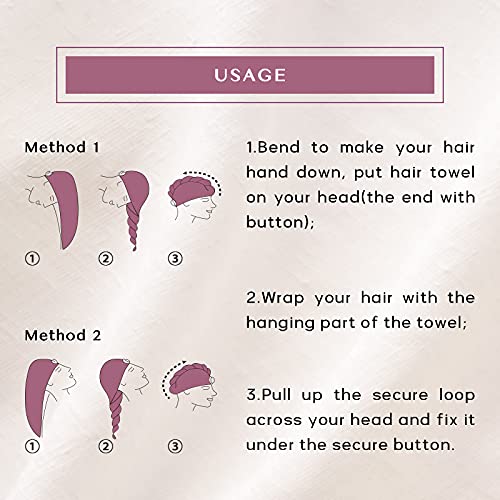 USAGE

Method 1

① ② ③

Method 2

① ② ③

1.Bend to make your hair hand down, put hair towel on your head(the end with button);

2.Wrap your hair with the hanging part of the towel;

3.Pull up the secure loop across your head and fix it under the secure button.