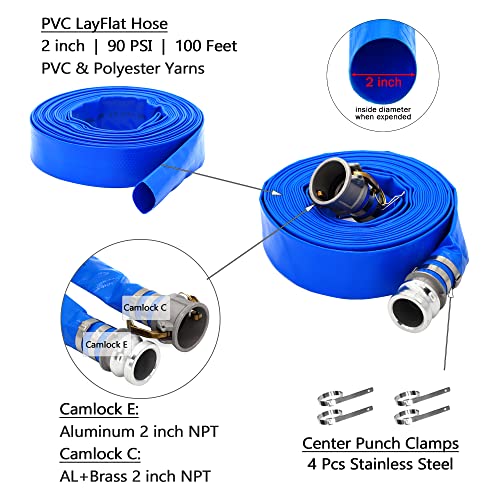 PVC LayFlat Hose
2 inch | 90 PSI | 100 Feet
PVC & Polyester Yarns

2 inch
inside diameter when expended

Camlock C
Camlock E

Camlock E:
Aluminum 2 inch NPT
Camlock C:
AL+Brass 2 inch NPT

Center Punch Clamps
4 Pcs Stainless Steel