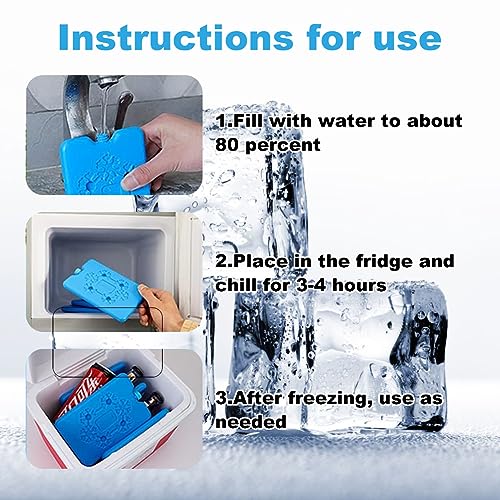 Instructions for use

1.Fill with water to about 80 percent

2.Place in the fridge and chill for 3-4 hours

3.After freezing, use as needed