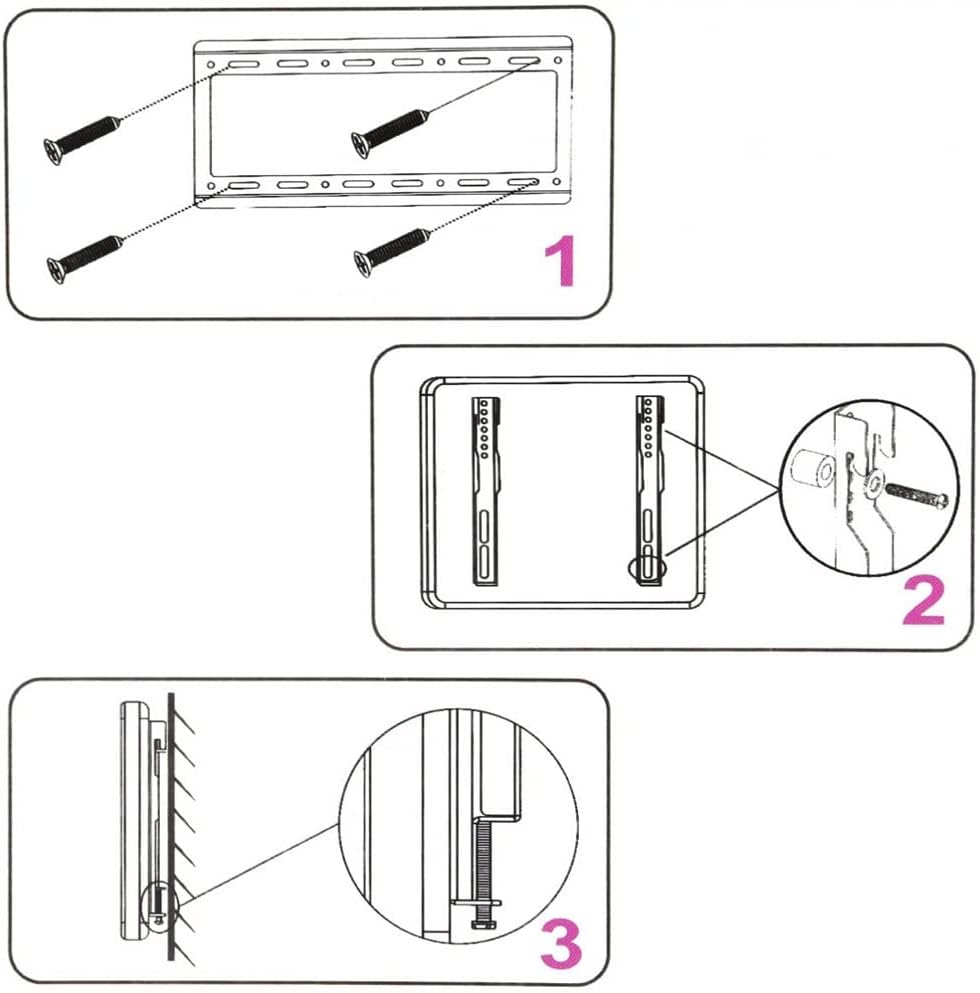 1

2

3